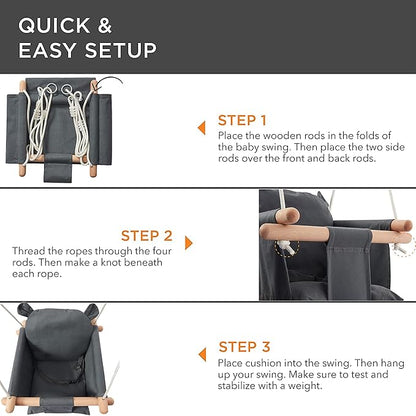 QUICK & EASY SETUP

STEP 1
Place the wooden rods in the folds of the baby swing. Then place the two side rods over the front and back rods.

STEP 2
Thread the ropes through the four rods. Then make a knot beneath each rope.

STEP 3
Place cushion into the swing. Then hang up your swing. Make sure to test and stabilize with a weight.